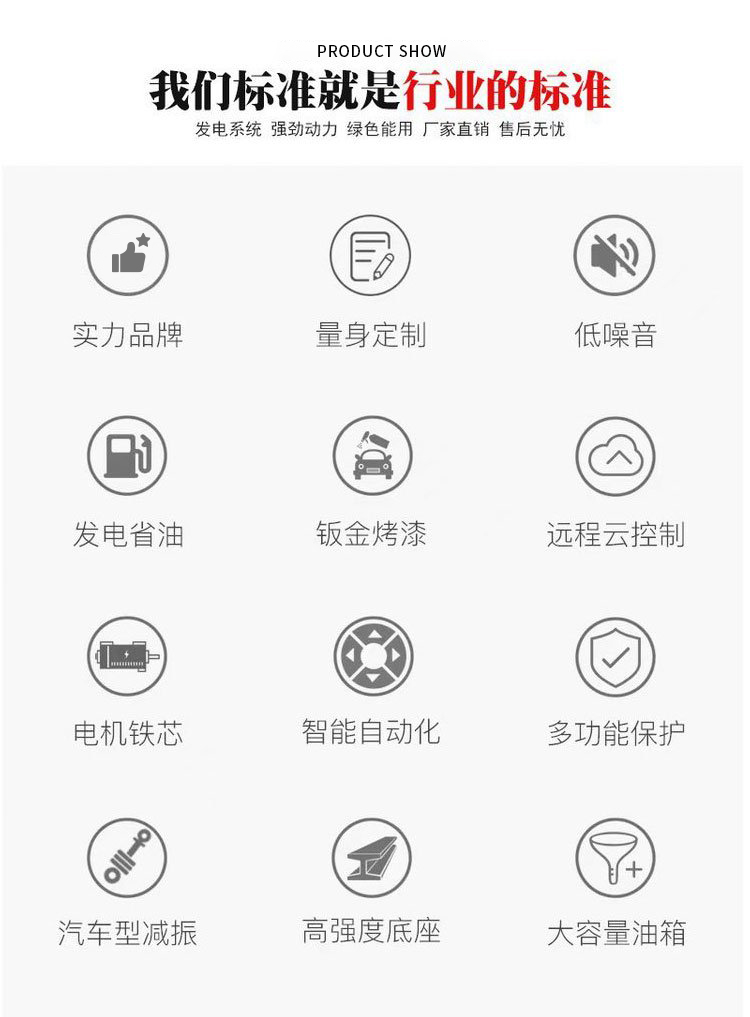 PRODUCT SHOW

我们标准就是行业的标准

发电系统 强劲动力 绿色能用 厂家直销 售后无忧

实力品牌

量身定制

低噪音

发电省油

钣金烤漆

远程云控制

电机铁芯

智能自动化

多功能保护

汽车型减振

高强度底座

大容量油箱